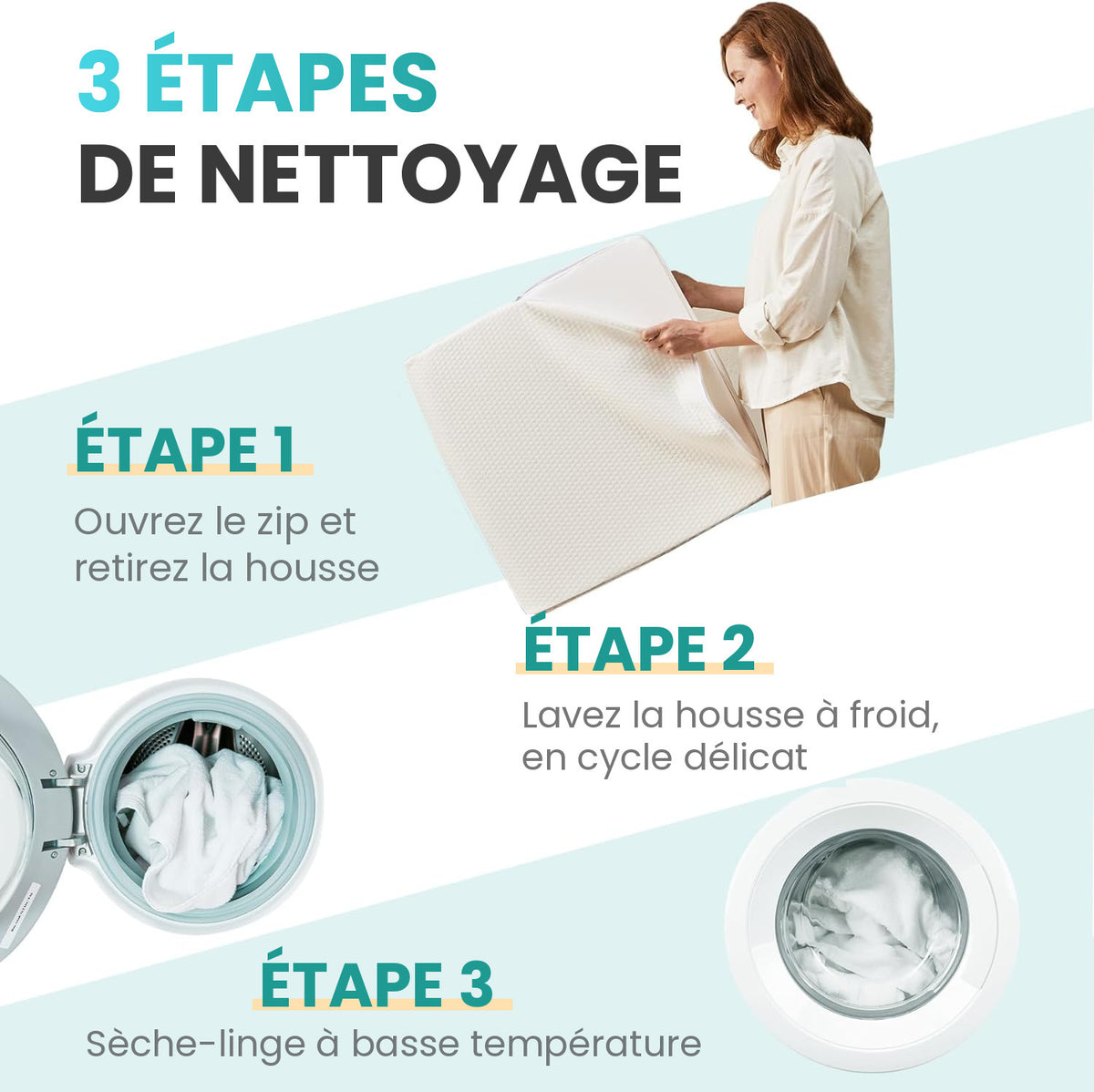 3 ÉTAPES
DE NETTOYAGE

ÉTAPE 1

Ouvrez le zip et retirez la housse

ÉTAPE 2

Lavez la housse à froid, en cycle délicat

ÉTAPE 3

Sèche-linge à basse température